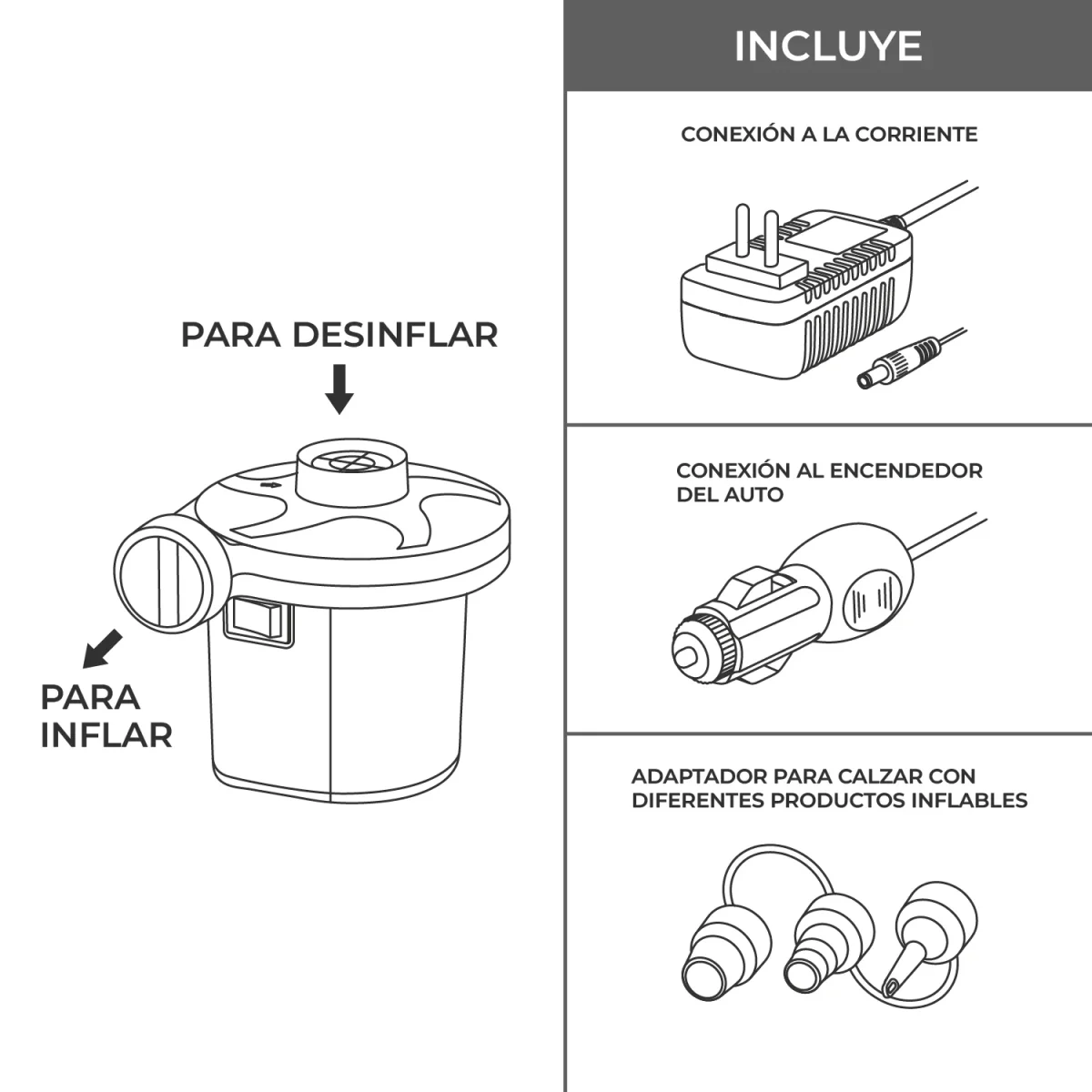 PARA DESINFLAR

PARA INFLAR

INCLUYE

CONEXIÓN A LA CORRIENTE

CONEXIÓN AL ENCENDEDOR DEL AUTO

ADAPTADOR PARA CALZAR CON DIFERENTES PRODUCTOS INFLABLES