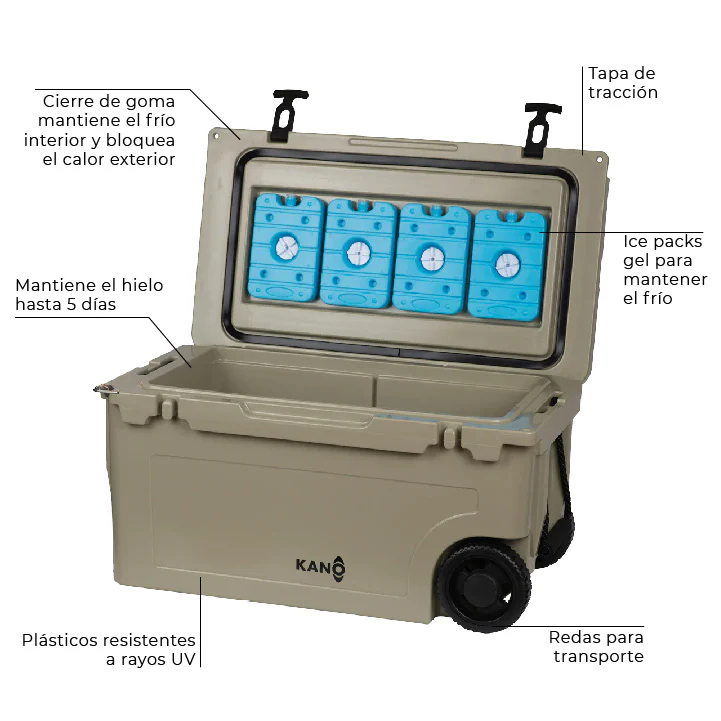 Cierre de goma mantiene el frío interior y bloquea el calor exterior

Tapa de tracción

Ice packs gel para mantener el frío

Mantiene el hielo hasta 5 días

KANO

Plásticos resistentes a rayos UV

Redas para transporte