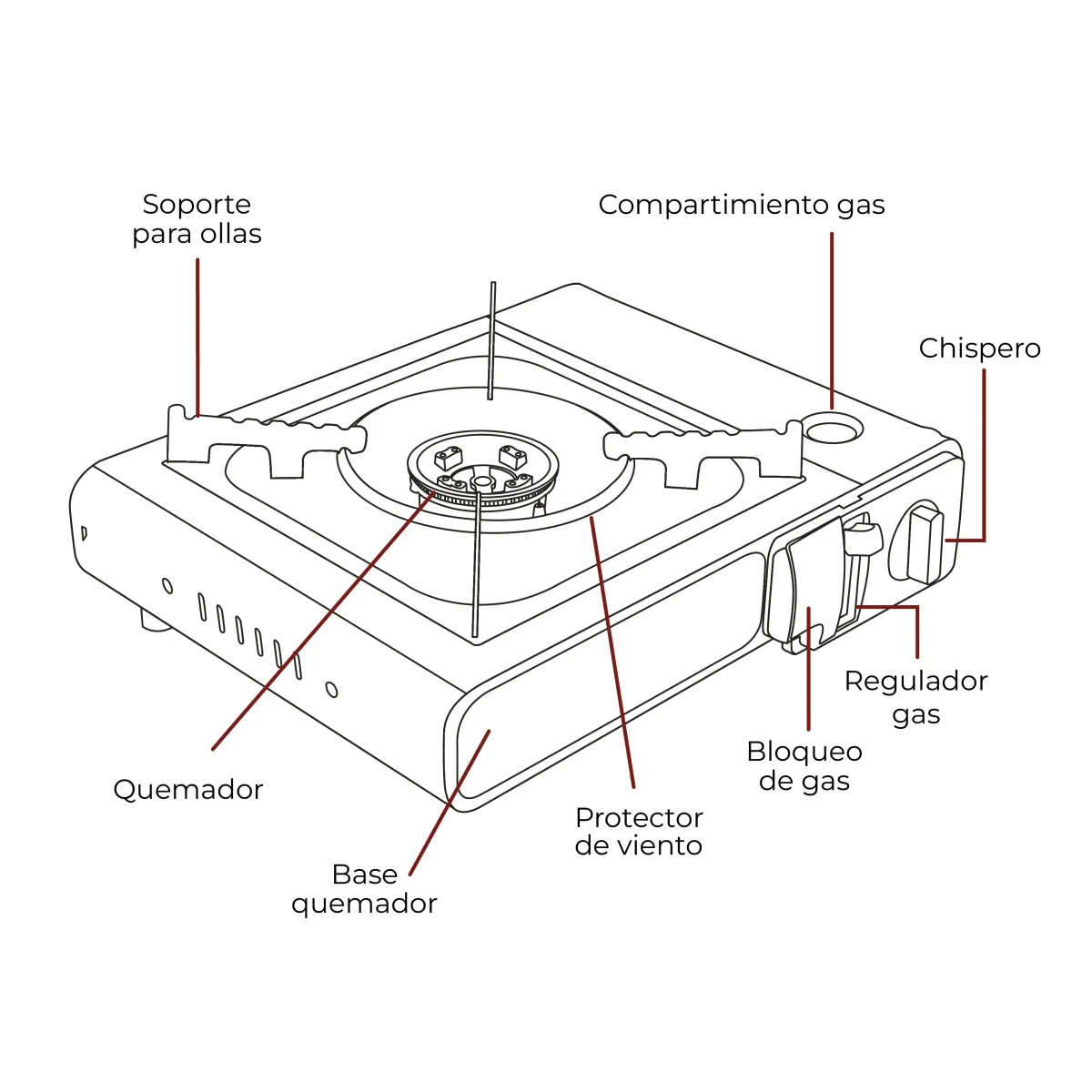 Soporte para ollas

Compartimiento gas

Chispero

Regulador gas

Bloqueo de gas

Quemador

Protector de viento

Base quemador