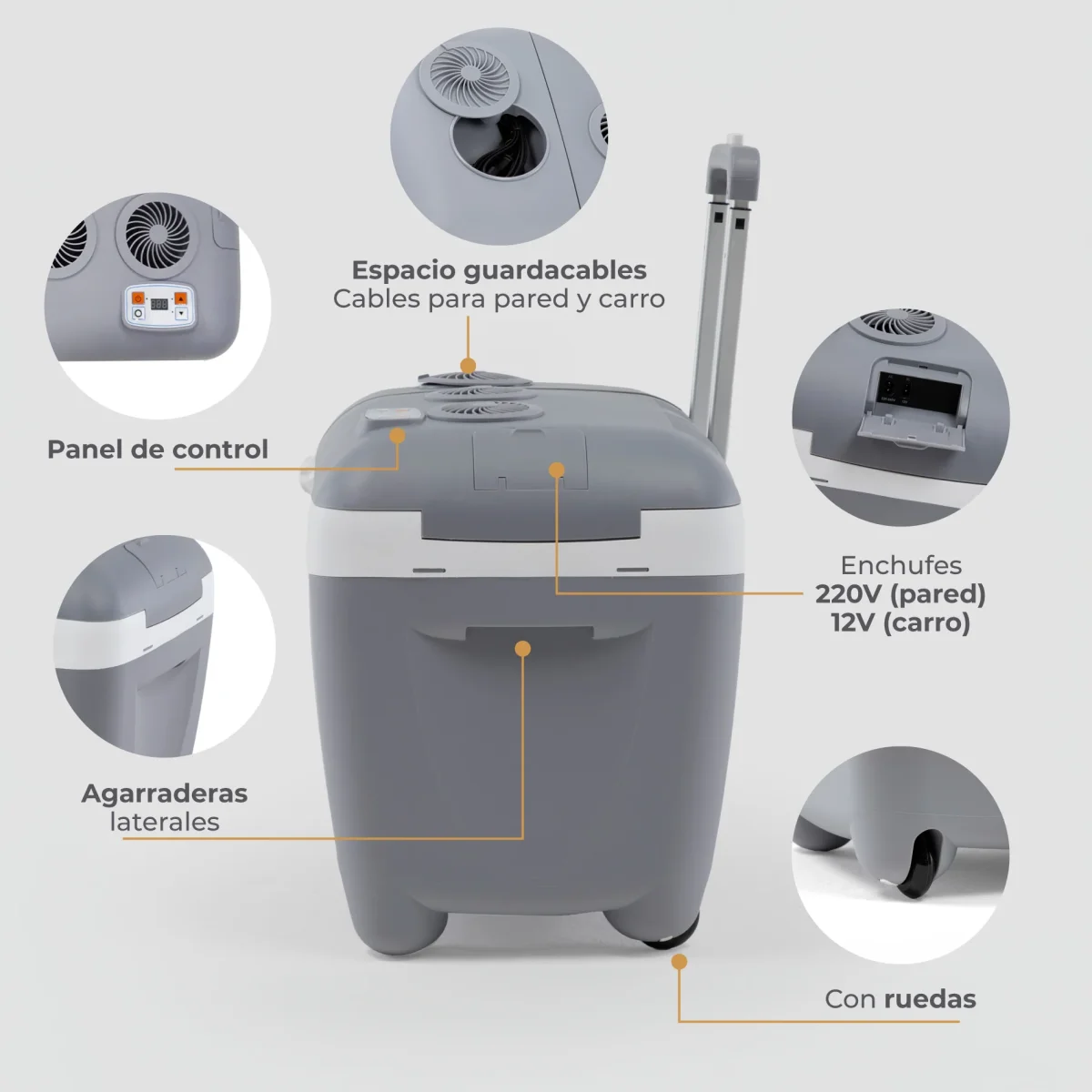 Espacio guardacables
Cables para pared y carro

Panel de control

Enchufes
220V (pared)
12V (carro)

Agarraderas
laterales

Con ruedas