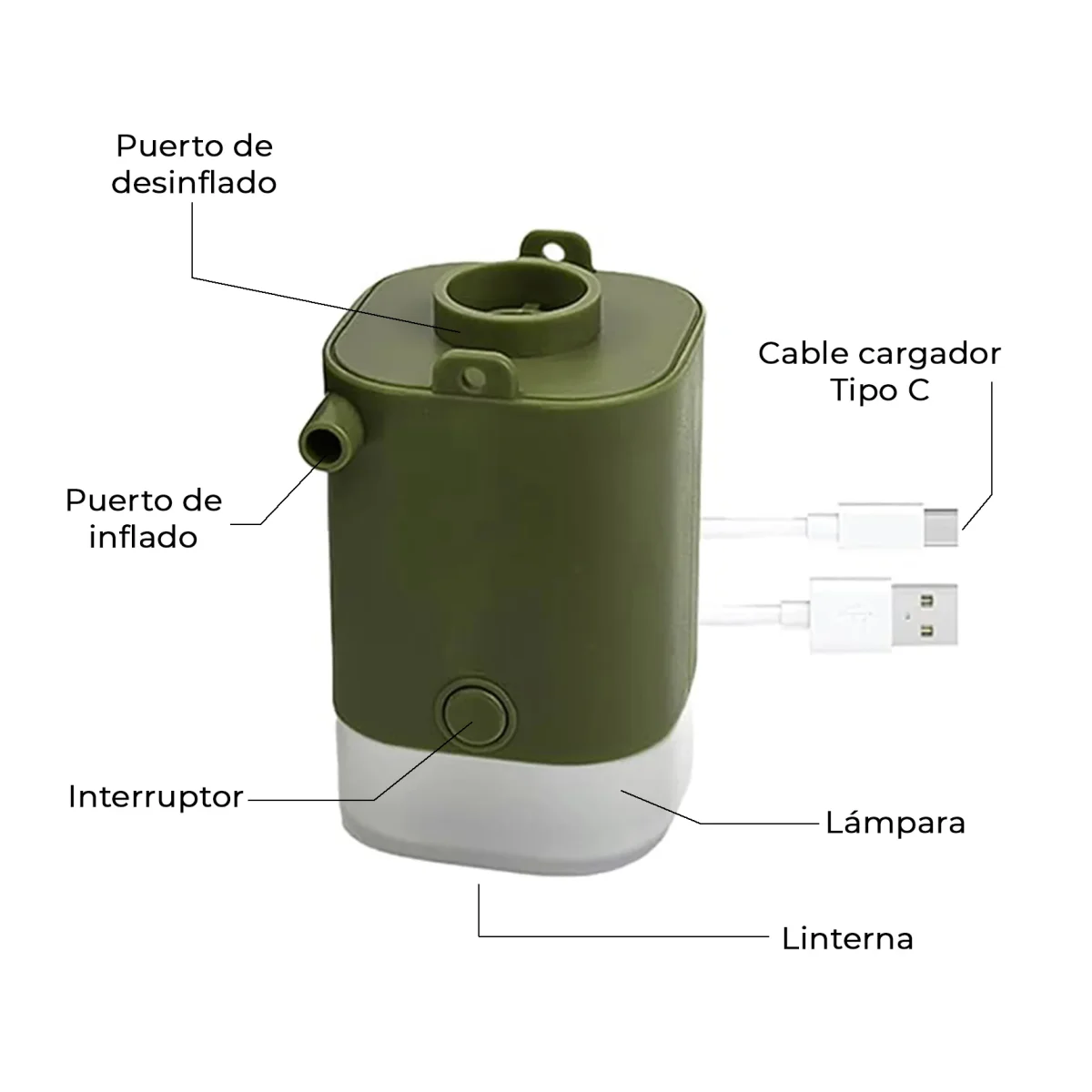 Puerto de desinflado

Cable cargador Tipo C

Puerto de inflado

Interruptor

Lámpara

Linterna